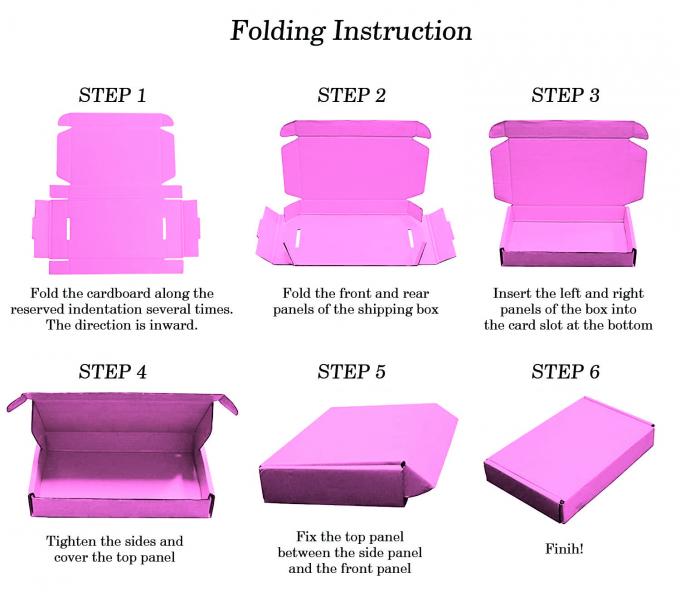 Folding Instruction

STEP 1

Fold the cardboard along the reserved indentation several times. The direction is inward.

STEP 2

Fold the front and rear panels of the shipping box

STEP 3

Insert the left and right panels of the box into the card slot at the bottom

STEP 4

Tighten the sides and cover the top panel

STEP 5

Fix the top panel between the side panel and the front panel

STEP 6

Finih!